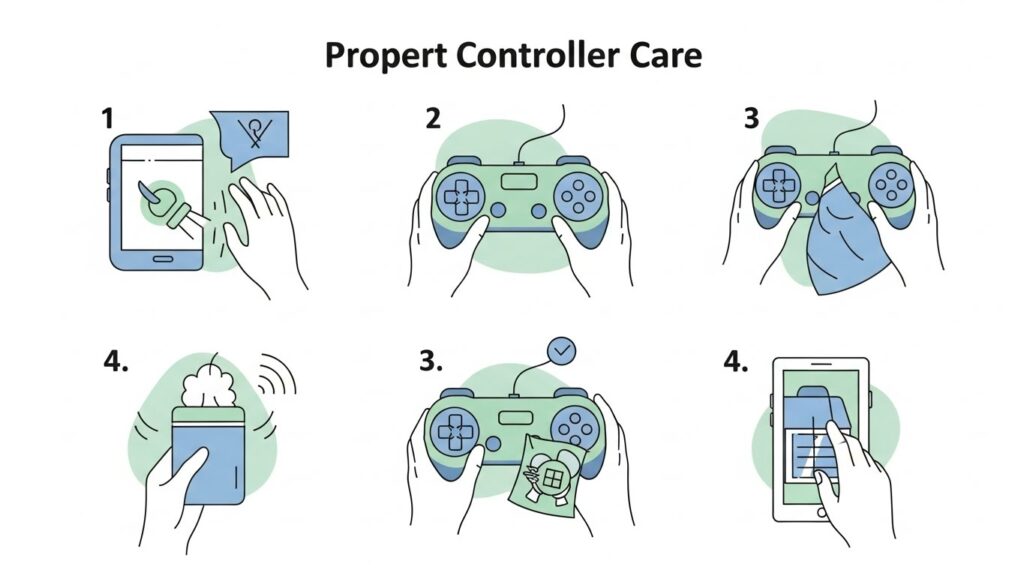 Propert Controller Care

1

2

3

4.

3.

4.