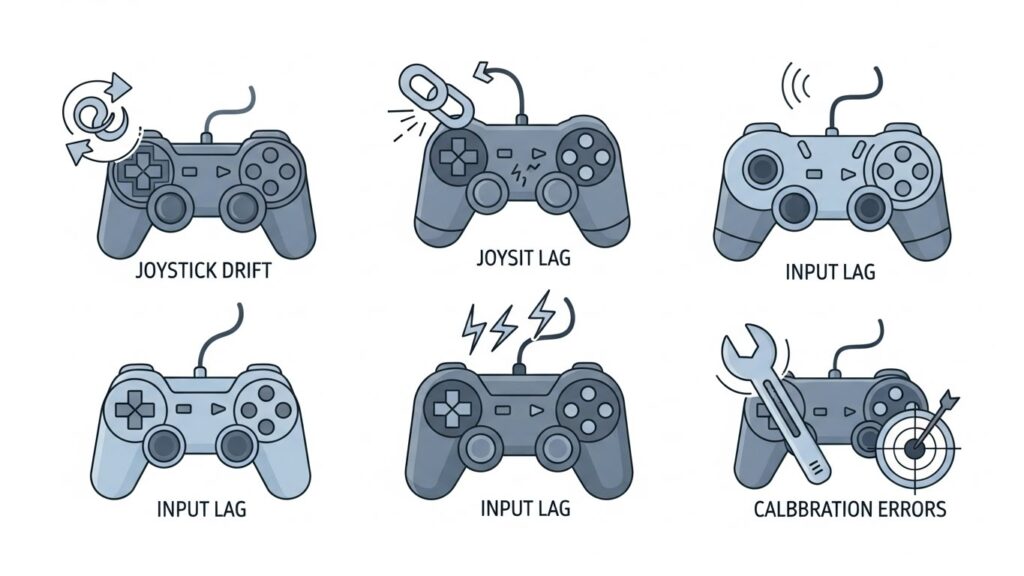 JOYSTICK DRIFT

JOYSIT LAG

INPUT LAG

INPUT LAG

INPUT LAG

CALBBRATION ERRORS