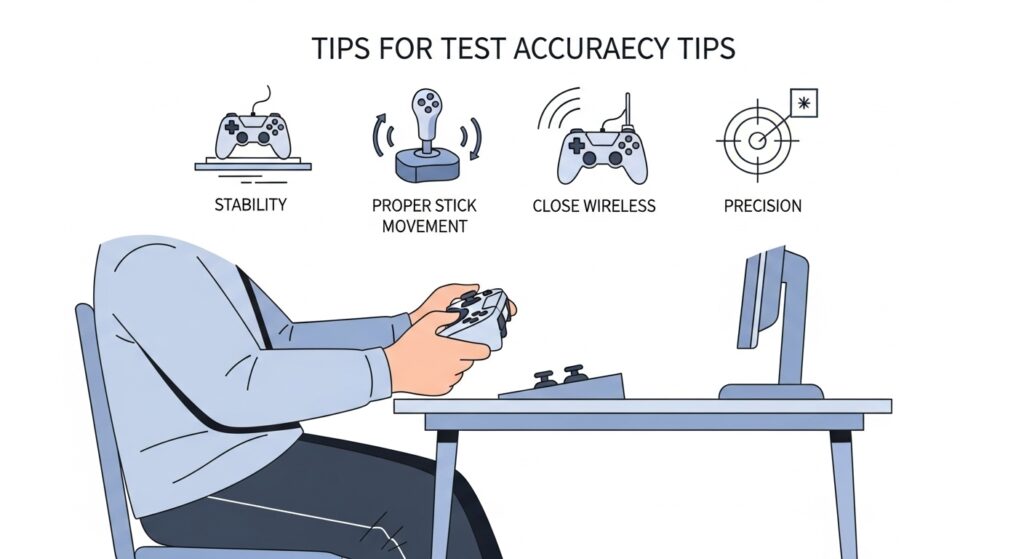 TIPS FOR TEST ACCURAECY TIPS

STABILITY

PROPER STICK MOVEMENT

CLOSE WIRELESS

PRECISION