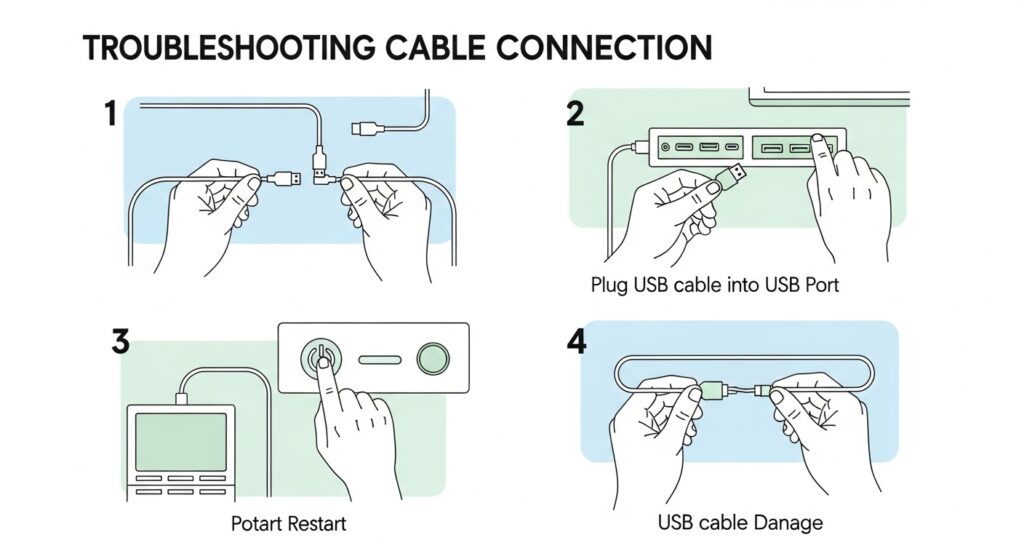 TROUBLESHOOTING CABLE CONNECTION

1

2

Plug USB cable into USB Port

3

Potart Restart

4

USB cable Danage